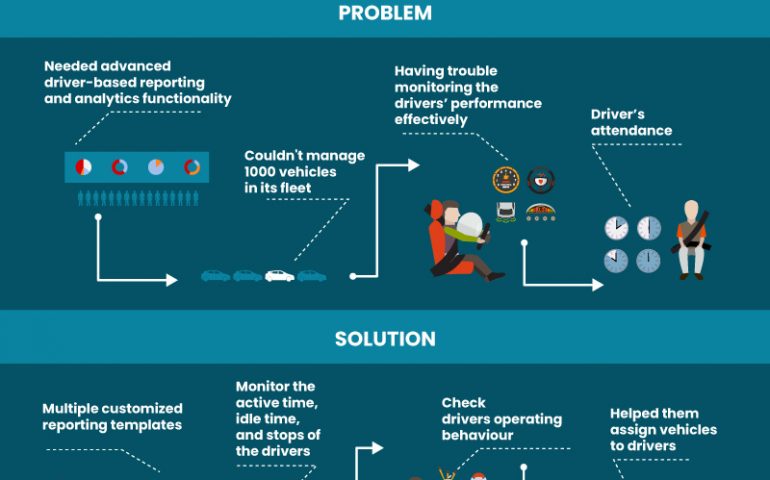 PROBLEM

Needed advanced driver-based reporting and analytics functionality

Couldn't manage 1000 vehicles in its fleet

Having trouble monitoring the drivers' performance effectively

Driver's attendance

SOLUTION

Multiple customized reporting templates

Monitor the active time, idle time, and stops of the drivers

Check drivers operating behaviour

Helped them assign vehicles to drivers